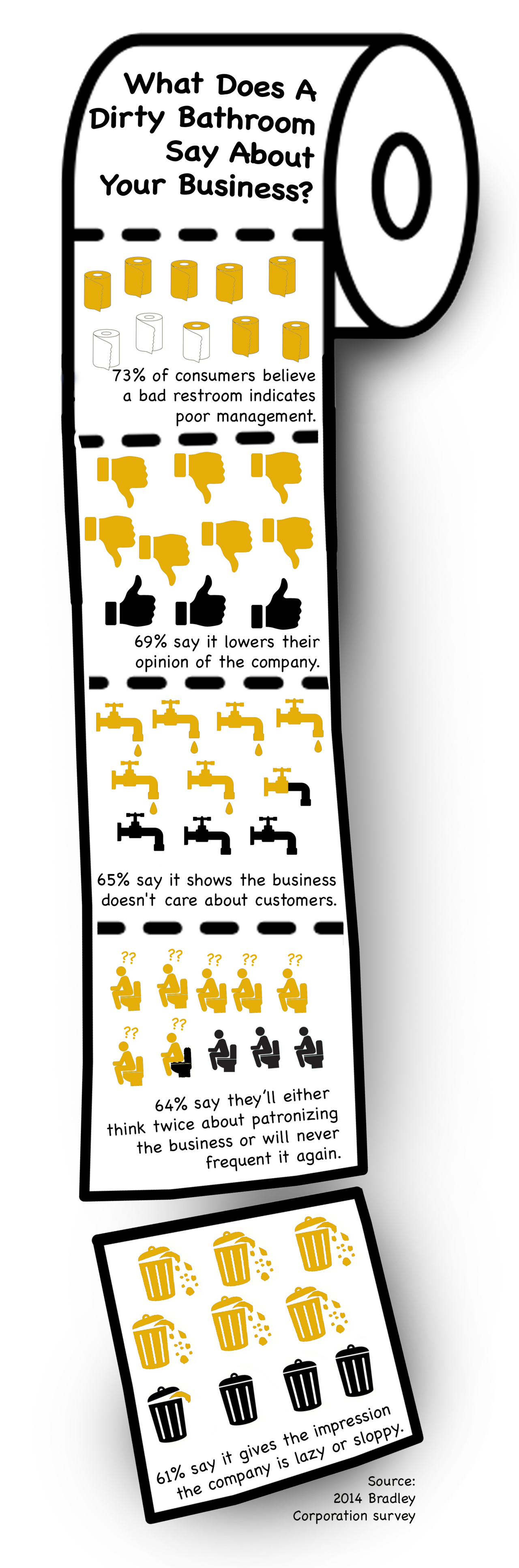 What Does A Dirty Bathroom Say About Your Business?

73% of consumers believe a bad restroom indicates poor management.

69% say it lowers their opinion of the company.

65% say it shows the business doesn't care about customers.

??
??
??
??
??
??
??

64% say they'll either think twice about patronizing the business or will never frequent it again.

61% say it gives the impression the company is lazy or sloppy.

Source: 2014 Bradley Corporation survey