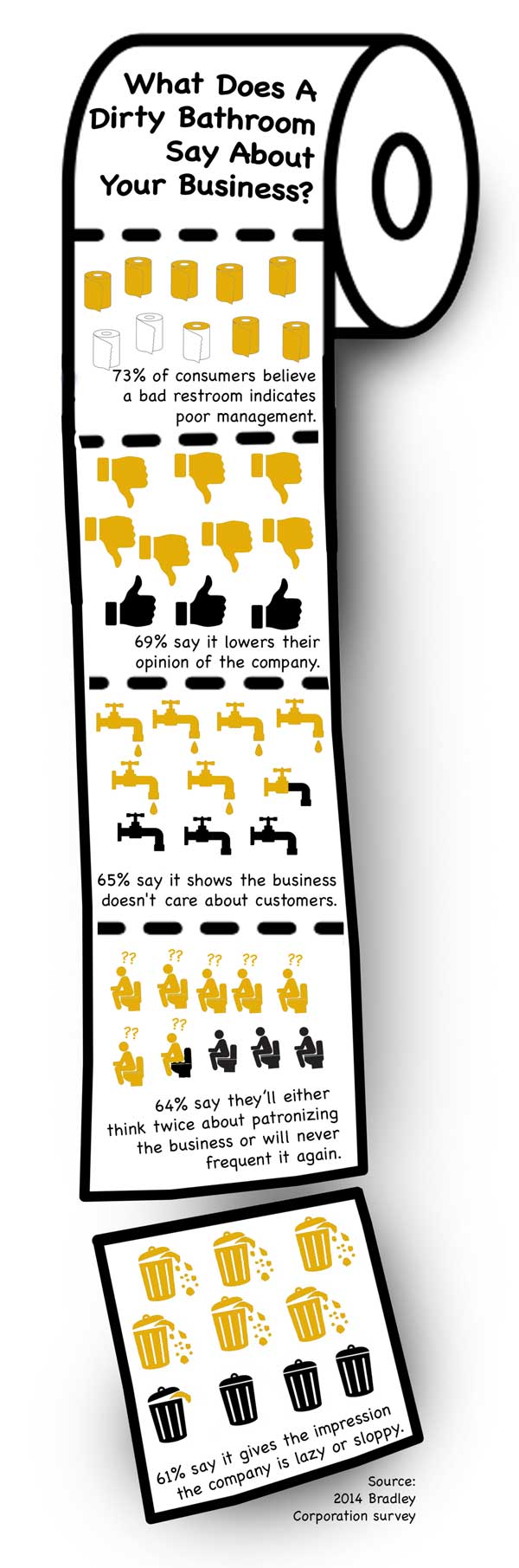 What Does A Dirty Bathroom Say About Your Business?

73% of consumers believe a bad restroom indicates poor management.

69% say it lowers their opinion of the company.

65% say it shows the business doesn't care about customers.

?? ?? ?? ?? ??

?? ??

64% say they'll either think twice about patronizing the business or will never frequent it again.

61% say it gives the impression the company is lazy or sloppy.

Source: 2014 Bradley Corporation survey