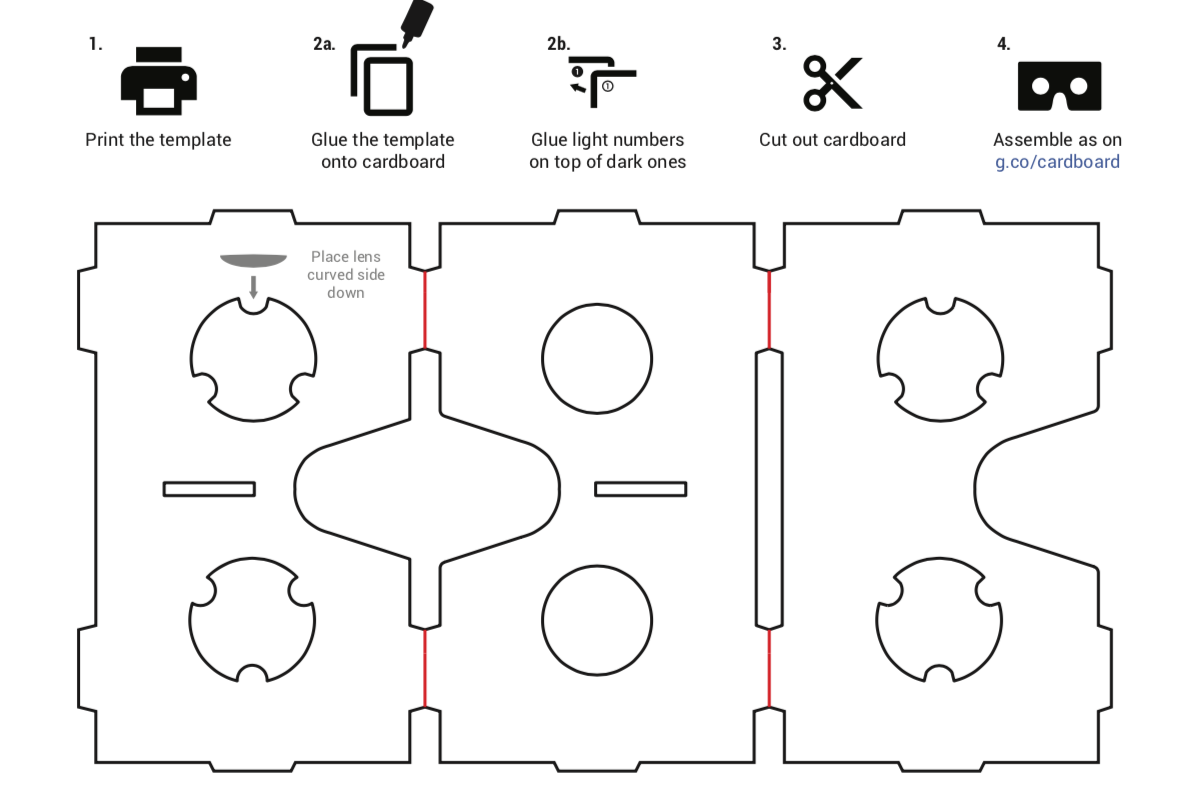 1.
Print the template

2a.
Glue the template onto cardboard

2b.
Glue light numbers on top of dark ones

3.
Cut out cardboard

4.
Assemble as on g.co/cardboard

Place lens curved side down