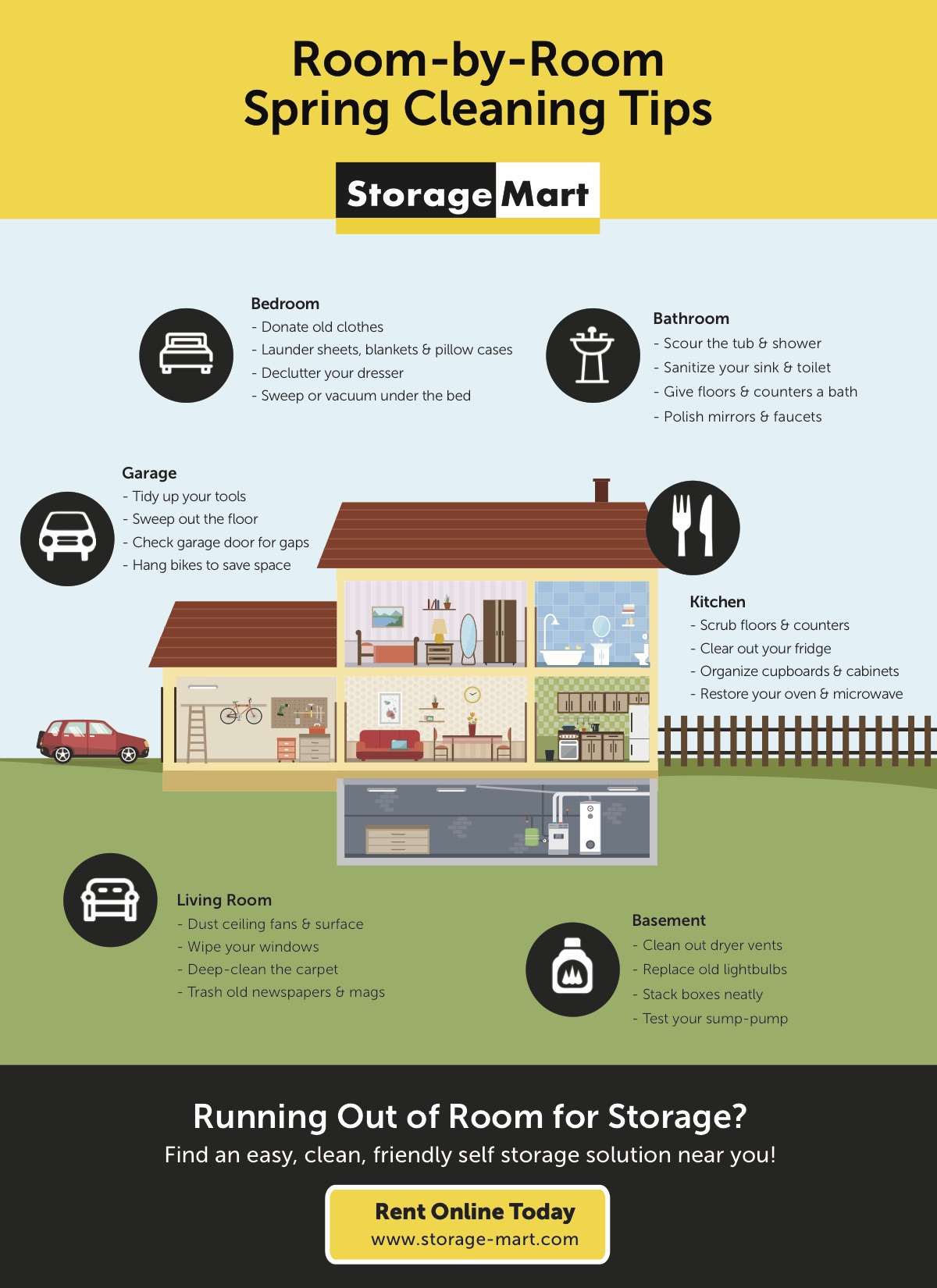 Room-by-Room
Spring Cleaning Tips

StorageMart

Bedroom
- Donate old clothes
- Launder sheets, blankets & pillow cases
- Declutter your dresser
- Sweep or vacuum under the bed

Bathroom
- Scour the tub & shower
- Sanitize your sink & toilet
- Give floors & counters a bath
- Polish mirrors & faucets

Garage
- Tidy up your tools
- Sweep out the floor
- Check garage door for gaps
- Hang bikes to save space

Kitchen
- Scrub floors & counters
- Clear out your fridge
- Organize cupboards & cabinets
- Restore your oven & microwave

Living Room
- Dust ceiling fans & surface
- Wipe your windows
- Deep-clean the carpet
- Trash old newspapers & mags

Basement
- Clean out dryer vents
- Replace old lightbulbs
- Stack boxes neatly
- Test your sump-pump

Running Out of Room for Storage?
Find an easy, clean, friendly self storage solution near you!

Rent Online Today
www.storage-mart.com